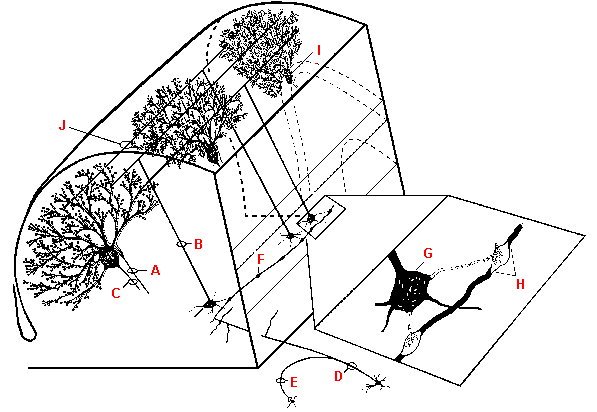 I
J
B
A
C
F
G
H
D
E