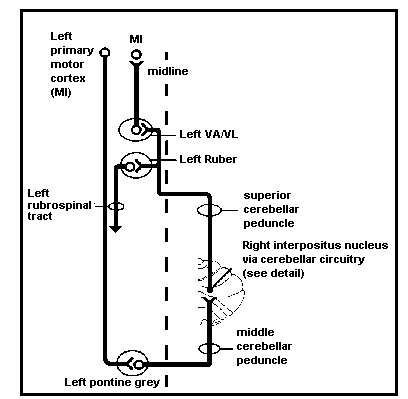 Left primary motor cortex (MI)

MI

midline

Left VA/VL

Left Ruber

Left rubrospinal tract

superior cerebellar peduncle

Right interpositus nucleus via cerebellar circuitry (see detail)

middle cerebellar peduncle

Left pontine grey